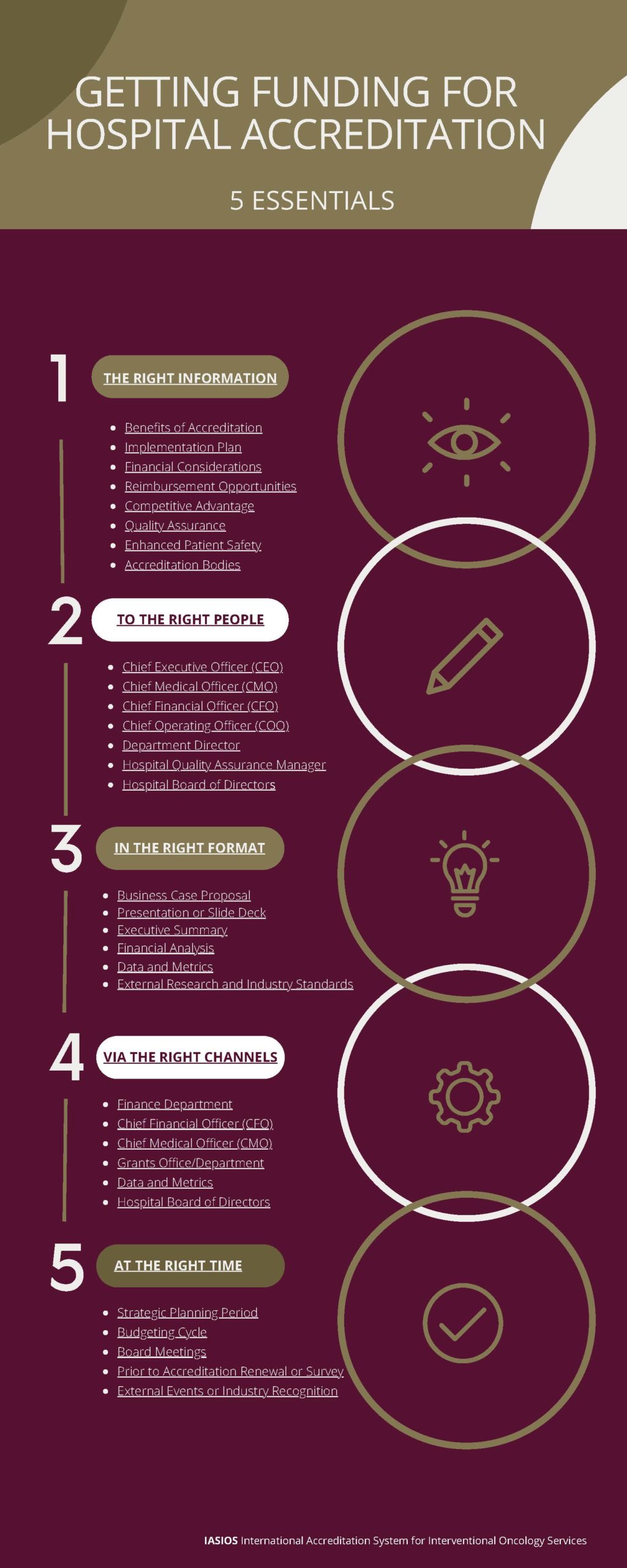 GETTING FUNDING FOR HOSPITAL ACCREDITATION

5 ESSENTIALS

1

THE RIGHT INFORMATION

- Benefits of Accreditation
- Implementation Plan
- Financial Considerations
- Reimbursement Opportunities
- Competitive Advantage
- Quality Assurance
- Enhanced Patient Safety
- Accreditation Bodies

2

TO THE RIGHT PEOPLE

- Chief Executive Officer (CEO)
- Chief Medical Officer (CMO)
- Chief Financial Officer (CFO)
- Chief Operating Officer (COO)
- Department Director
- Hospital Quality Assurance Manager
- Hospital Board of Directors

3

IN THE RIGHT FORMAT

- Business Case Proposal
- Presentation or Slide Deck
- Executive Summary
- Financial Analysis
- Data and Metrics
- External Research and Industry Standards

4

VIA THE RIGHT CHANNELS

- Finance Department
- Chief Financial Officer (CFO)
- Chief Medical Officer (CMO)
- Grants Office/Department
- Data and Metrics
- Hospital Board of Directors

5

AT THE RIGHT TIME

- Strategic Planning Period
- Budgeting Cycle
- Board Meetings
- Prior to Accreditation Renewal or Survey
- External Events or Industry Recognition

IASIOS International Accreditation System for Interventional Oncology Services