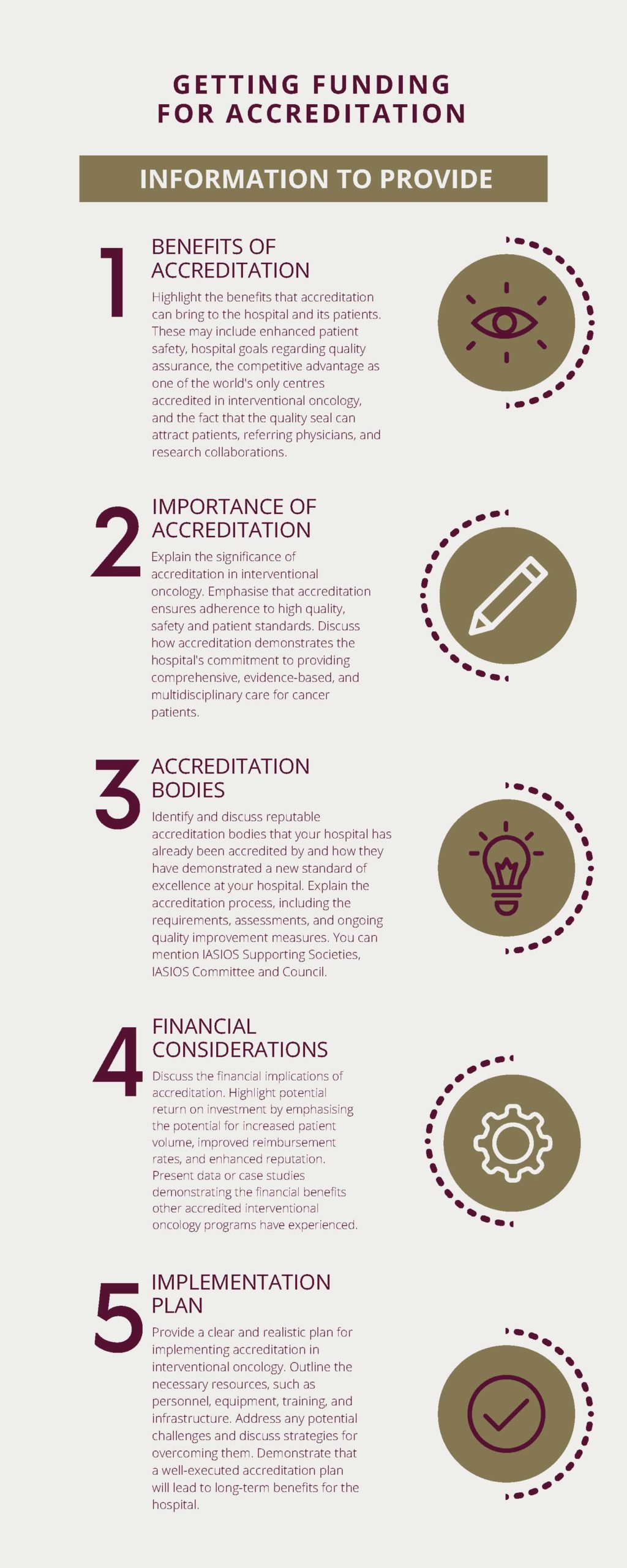 GETTING FUNDING FOR ACCREDITATION

INFORMATION TO PROVIDE

1

BENEFITS OF ACCREDITATION

Highlight the benefits that accreditation can bring to the hospital and its patients. These may include enhanced patient safety, hospital goals regarding quality assurance, the competitive advantage as one of the world's only centres accredited in interventional oncology, and the fact that the quality seal can attract patients, referring physicians, and research collaborations.

2

IMPORTANCE OF ACCREDITATION

Explain the significance of accreditation in interventional oncology. Emphasise that accreditation ensures adherence to high quality, safety and patient standards. Discuss how accreditation demonstrates the hospital's commitment to providing comprehensive, evidence-based, and multidisciplinary care for cancer patients.

3

ACCREDITATION BODIES

Identify and discuss reputable accreditation bodies that your hospital has already been accredited by and how they have demonstrated a new standard of excellence at your hospital. Explain the accreditation process, including the requirements, assessments, and ongoing quality improvement measures. You can mention IASIOS Supporting Societies, IASIOS Committee and Council.

4

FINANCIAL CONSIDERATIONS

Discuss the financial implications of accreditation. Highlight potential return on investment by emphasising the potential for increased patient volume, improved reimbursement rates, and enhanced reputation. Present data or case studies demonstrating the financial benefits other accredited interventional oncology programs have experienced.

5

IMPLEMENTATION PLAN

Provide a clear and realistic plan for implementing accreditation in interventional oncology. Outline the necessary resources, such as personnel, equipment, training, and infrastructure. Address any potential challenges and discuss strategies for overcoming them. Demonstrate that a well-executed accreditation plan will lead to long-term benefits for the hospital.