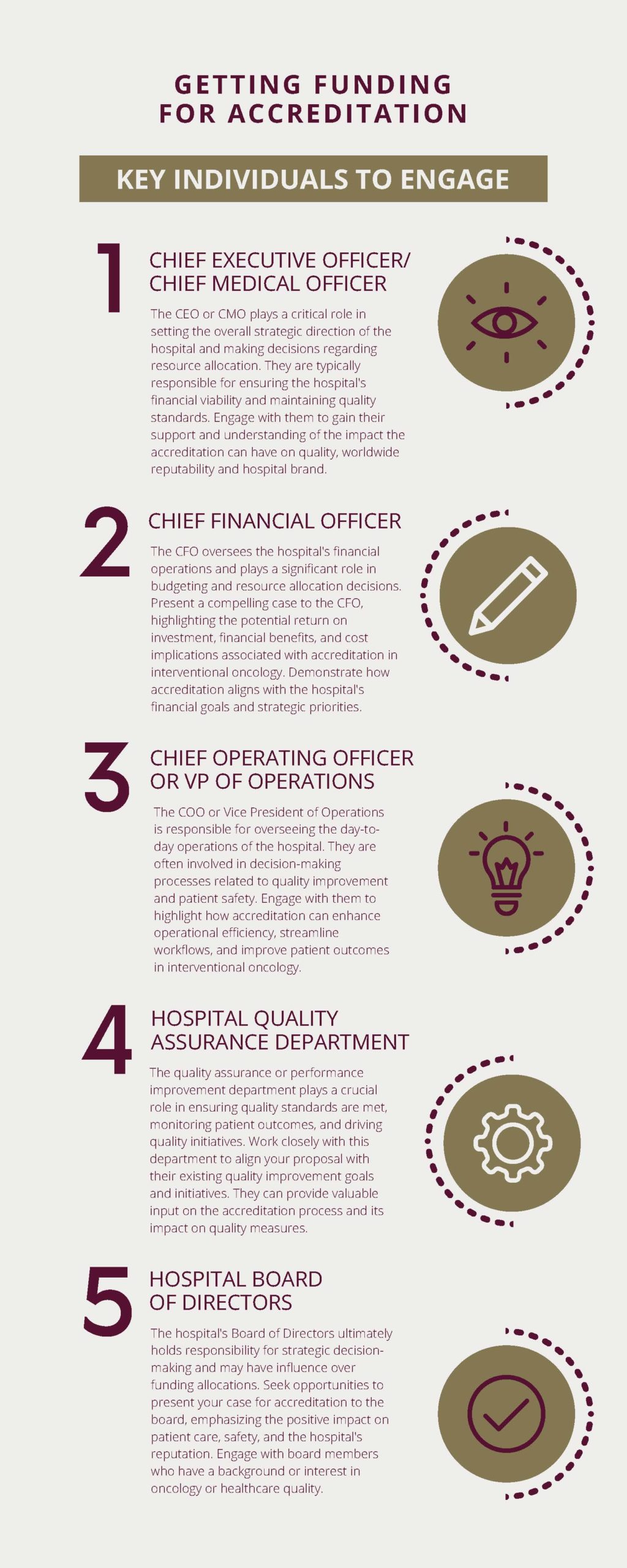 GETTING FUNDING FOR ACCREDITATION

KEY INDIVIDUALS TO ENGAGE

1

CHIEF EXECUTIVE OFFICER/ CHIEF MEDICAL OFFICER

The CEO or CMO plays a critical role in setting the overall strategic direction of the hospital and making decisions regarding resource allocation. They are typically responsible for ensuring the hospital's financial viability and maintaining quality standards. Engage with them to gain their support and understanding of the impact the accreditation can have on quality, worldwide reputability and hospital brand.

2

CHIEF FINANCIAL OFFICER

The CFO oversees the hospital's financial operations and plays a significant role in budgeting and resource allocation decisions. Present a compelling case to the CFO, highlighting the potential return on investment, financial benefits, and cost implications associated with accreditation in interventional oncology. Demonstrate how accreditation aligns with the hospital's financial goals and strategic priorities.

3

CHIEF OPERATING OFFICER OR VP OF OPERATIONS

The COO or Vice President of Operations is responsible for overseeing the day-to-day operations of the hospital. They are often involved in decision-making processes related to quality improvement and patient safety. Engage with them to highlight how accreditation can enhance operational efficiency, streamline workflows, and improve patient outcomes in interventional oncology.

4

HOSPITAL QUALITY ASSURANCE DEPARTMENT

The quality assurance or performance improvement department plays a crucial role in ensuring quality standards are met, monitoring patient outcomes, and driving quality initiatives. Work closely with this department to align your proposal with their existing quality improvement goals and initiatives. They can provide valuable input on the accreditation process and its impact on quality measures.

5

HOSPITAL BOARD OF DIRECTORS

The hospital's Board of Directors ultimately holds responsibility for strategic decision-making and may have influence over funding allocations. Seek opportunities to present your case for accreditation to the board, emphasizing the positive impact on patient care, safety, and the hospital's reputation. Engage with board members who have a background or interest in oncology or healthcare quality.