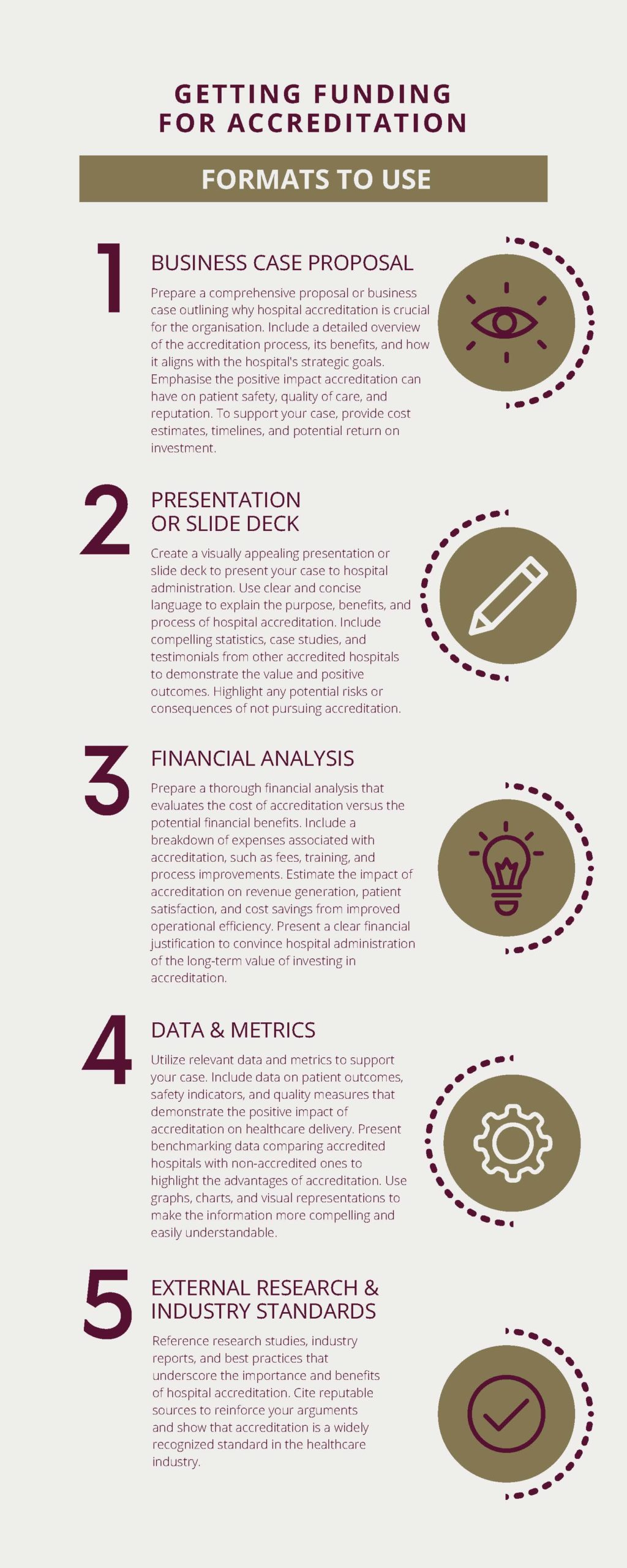 GETTING FUNDING FOR ACCREDITATION

FORMATS TO USE

1

BUSINESS CASE PROPOSAL

Prepare a comprehensive proposal or business case outlining why hospital accreditation is crucial for the organisation. Include a detailed overview of the accreditation process, its benefits, and how it aligns with the hospital's strategic goals. Emphasise the positive impact accreditation can have on patient safety, quality of care, and reputation. To support your case, provide cost estimates, timelines, and potential return on investment.

2

PRESENTATION OR SLIDE DECK

Create a visually appealing presentation or slide deck to present your case to hospital administration. Use clear and concise language to explain the purpose, benefits, and process of hospital accreditation. Include compelling statistics, case studies, and testimonials from other accredited hospitals to demonstrate the value and positive outcomes. Highlight any potential risks or consequences of not pursuing accreditation.

3

FINANCIAL ANALYSIS

Prepare a thorough financial analysis that evaluates the cost of accreditation versus the potential financial benefits. Include a breakdown of expenses associated with accreditation, such as fees, training, and process improvements. Estimate the impact of accreditation on revenue generation, patient satisfaction, and cost savings from improved operational efficiency. Present a clear financial justification to convince hospital administration of the long-term value of investing in accreditation.

4

DATA & METRICS

Utilize relevant data and metrics to support your case. Include data on patient outcomes, safety indicators, and quality measures that demonstrate the positive impact of accreditation on healthcare delivery. Present benchmarking data comparing accredited hospitals with non-accredited ones to highlight the advantages of accreditation. Use graphs, charts, and visual representations to make the information more compelling and easily understandable.

5

EXTERNAL RESEARCH & INDUSTRY STANDARDS

Reference research studies, industry reports, and best practices that underscore the importance and benefits of hospital accreditation. Cite reputable sources to reinforce your arguments and show that accreditation is a widely recognized standard in the healthcare industry.