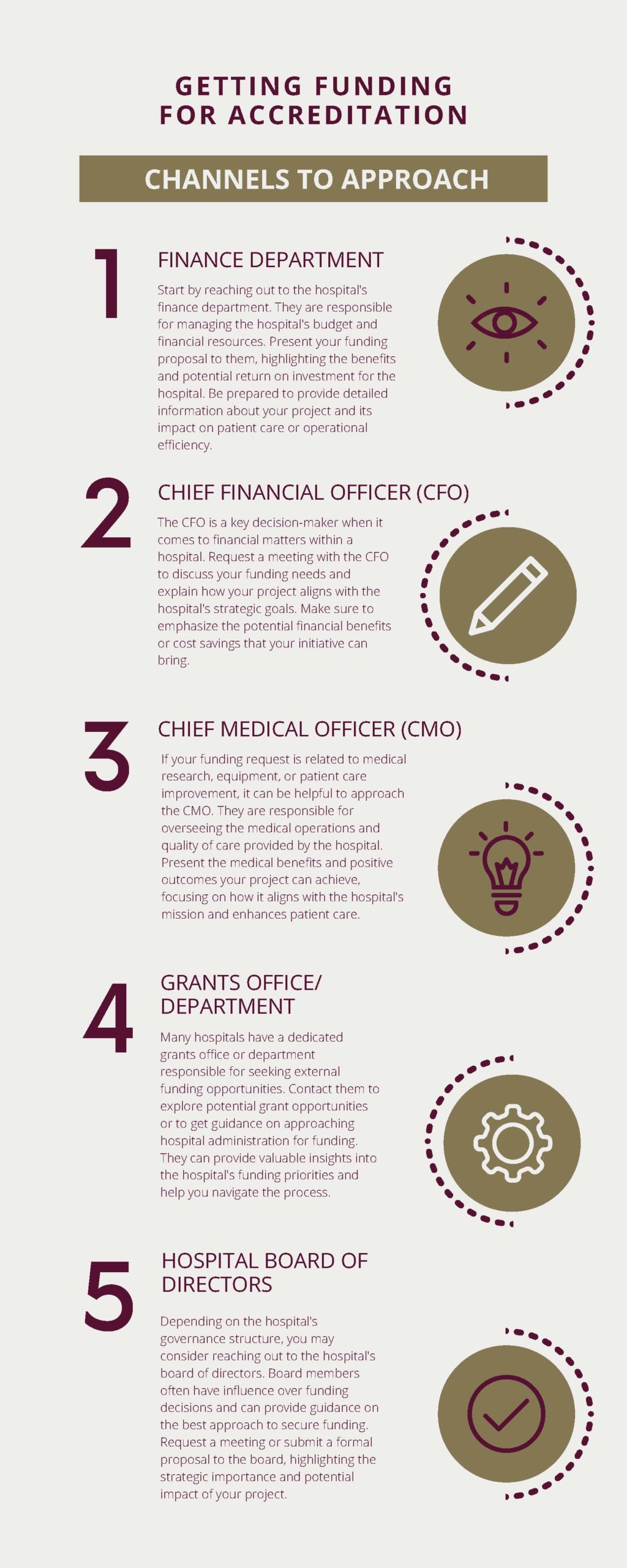 GETTING FUNDING FOR ACCREDITATION

CHANNELS TO APPROACH

1

FINANCE DEPARTMENT

Start by reaching out to the hospital's finance department. They are responsible for managing the hospital's budget and financial resources. Present your funding proposal to them, highlighting the benefits and potential return on investment for the hospital. Be prepared to provide detailed information about your project and its impact on patient care or operational efficiency.

2

CHIEF FINANCIAL OFFICER (CFO)

The CFO is a key decision-maker when it comes to financial matters within a hospital. Request a meeting with the CFO to discuss your funding needs and explain how your project aligns with the hospital's strategic goals. Make sure to emphasize the potential financial benefits or cost savings that your initiative can bring.

3

CHIEF MEDICAL OFFICER (CMO)

If your funding request is related to medical research, equipment, or patient care improvement, it can be helpful to approach the CMO. They are responsible for overseeing the medical operations and quality of care provided by the hospital. Present the medical benefits and positive outcomes your project can achieve, focusing on how it aligns with the hospital's mission and enhances patient care.

4

GRANTS OFFICE/ DEPARTMENT

Many hospitals have a dedicated grants office or department responsible for seeking external funding opportunities. Contact them to explore potential grant opportunities or to get guidance on approaching hospital administration for funding. They can provide valuable insights into the hospital's funding priorities and help you navigate the process.

5

HOSPITAL BOARD OF DIRECTORS

Depending on the hospital's governance structure, you may consider reaching out to the hospital's board of directors. Board members often have influence over funding decisions and can provide guidance on the best approach to secure funding. Request a meeting or submit a formal proposal to the board, highlighting the strategic importance and potential impact of your project.