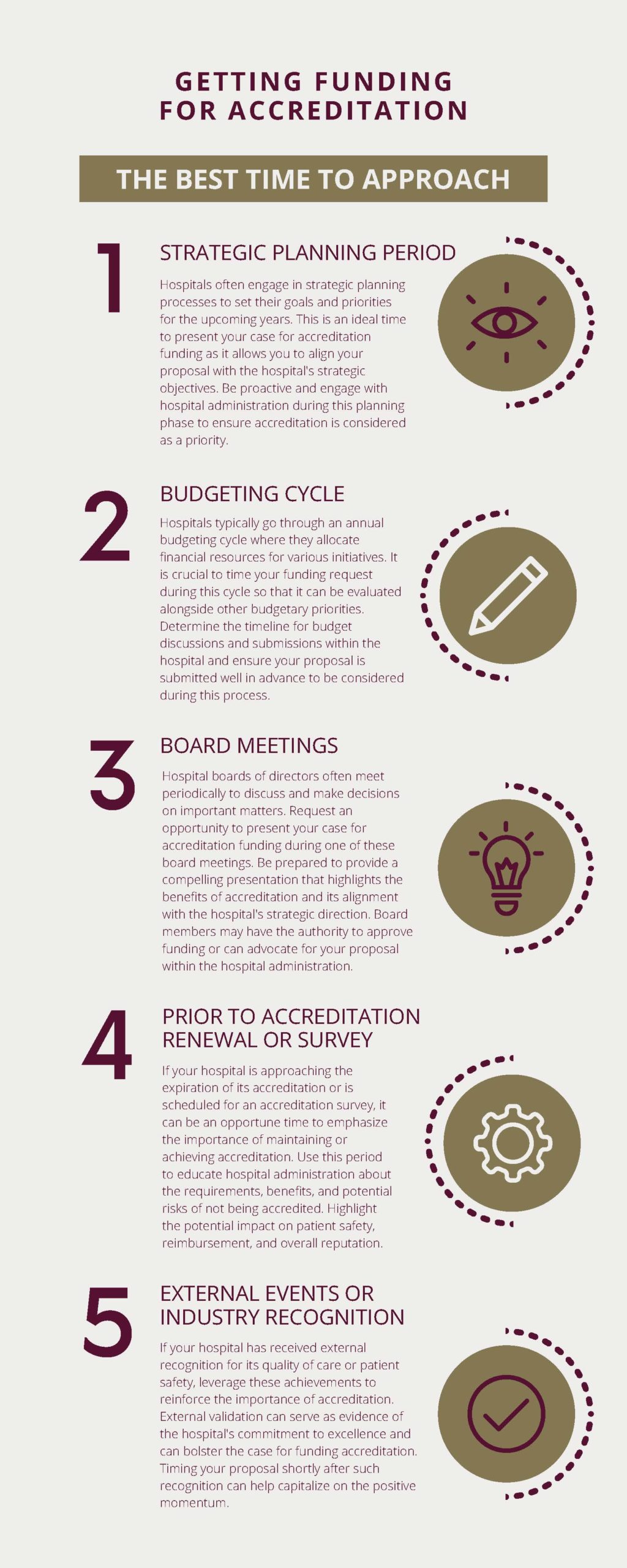 GETTING FUNDING FOR ACCREDITATION

THE BEST TIME TO APPROACH

1

STRATEGIC PLANNING PERIOD

Hospitals often engage in strategic planning processes to set their goals and priorities for the upcoming years. This is an ideal time to present your case for accreditation funding as it allows you to align your proposal with the hospital's strategic objectives. Be proactive and engage with hospital administration during this planning phase to ensure accreditation is considered as a priority.

2

BUDGETING CYCLE

Hospitals typically go through an annual budgeting cycle where they allocate financial resources for various initiatives. It is crucial to time your funding request during this cycle so that it can be evaluated alongside other budgetary priorities. Determine the timeline for budget discussions and submissions within the hospital and ensure your proposal is submitted well in advance to be considered during this process.

3

BOARD MEETINGS

Hospital boards of directors often meet periodically to discuss and make decisions on important matters. Request an opportunity to present your case for accreditation funding during one of these board meetings. Be prepared to provide a compelling presentation that highlights the benefits of accreditation and its alignment with the hospital's strategic direction. Board members may have the authority to approve funding or can advocate for your proposal within the hospital administration.

4

PRIOR TO ACCREDITATION RENEWAL OR SURVEY

If your hospital is approaching the expiration of its accreditation or is scheduled for an accreditation survey, it can be an opportune time to emphasize the importance of maintaining or achieving accreditation. Use this period to educate hospital administration about the requirements, benefits, and potential risks of not being accredited. Highlight the potential impact on patient safety, reimbursement, and overall reputation.

5

EXTERNAL EVENTS OR INDUSTRY RECOGNITION

If your hospital has received external recognition for its quality of care or patient safety, leverage these achievements to reinforce the importance of accreditation. External validation can serve as evidence of the hospital's commitment to excellence and can bolster the case for funding accreditation. Timing your proposal shortly after such recognition can help capitalize on the positive momentum.